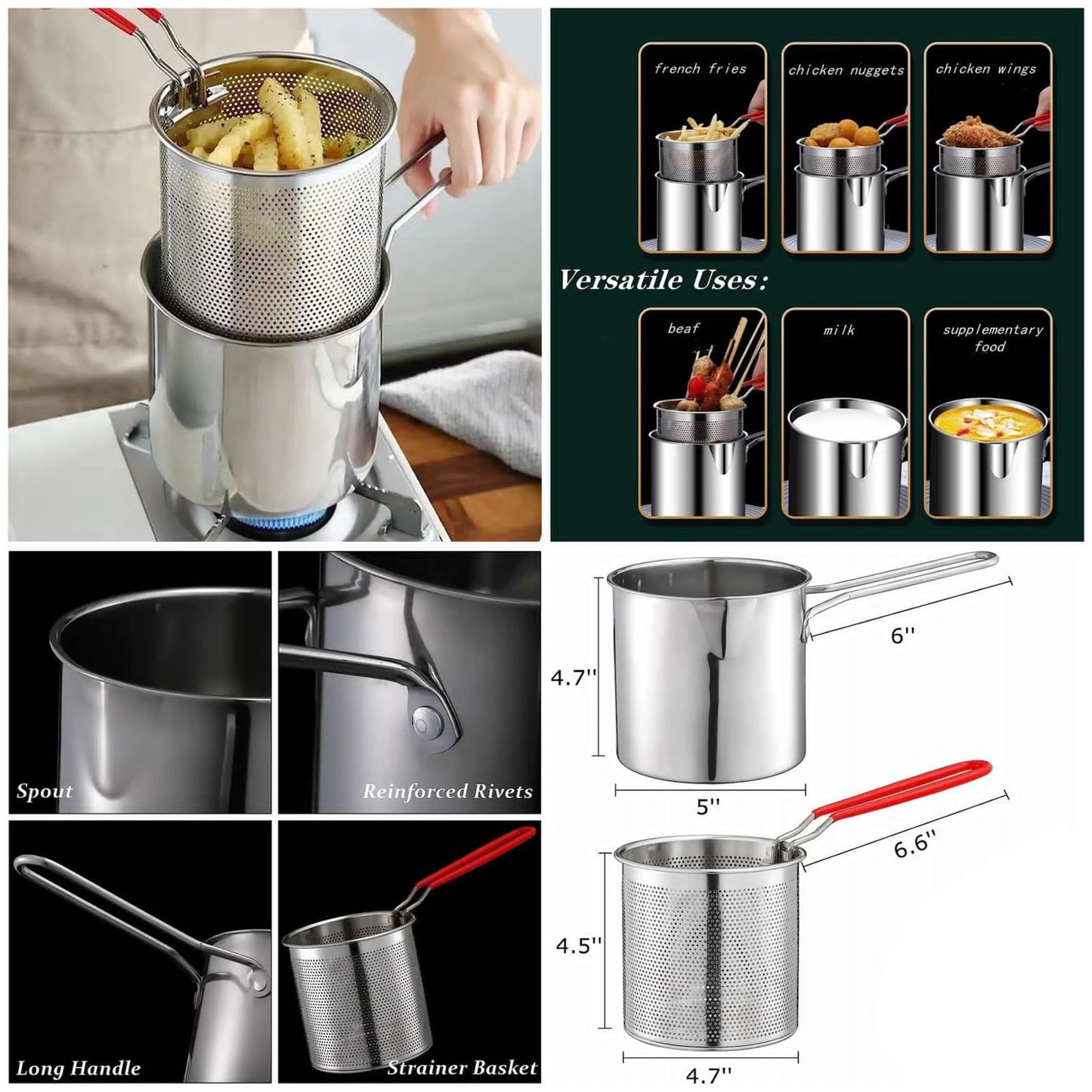 french fries

chicken nuggets

chicken wings

Versatile Uses:

beaf

milk

supplementary food

Spout

Reinforced Rivets

Long Handle

Strainer Basket

6''

4.7''

5''

6.6''

4.5''

4.7''