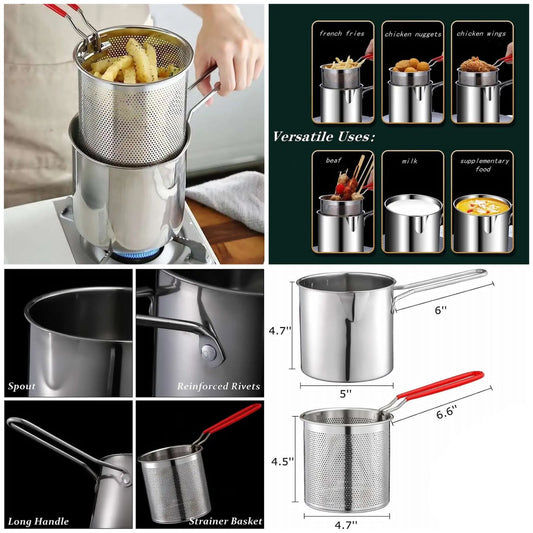 french fries

chicken nuggets

chicken wings

Versatile Uses:

beaf

milk

supplementary food

Spout

Reinforced Rivets

Long Handle

Strainer Basket

4.7''

6''

5''

6.6''

4.5''

4.7''