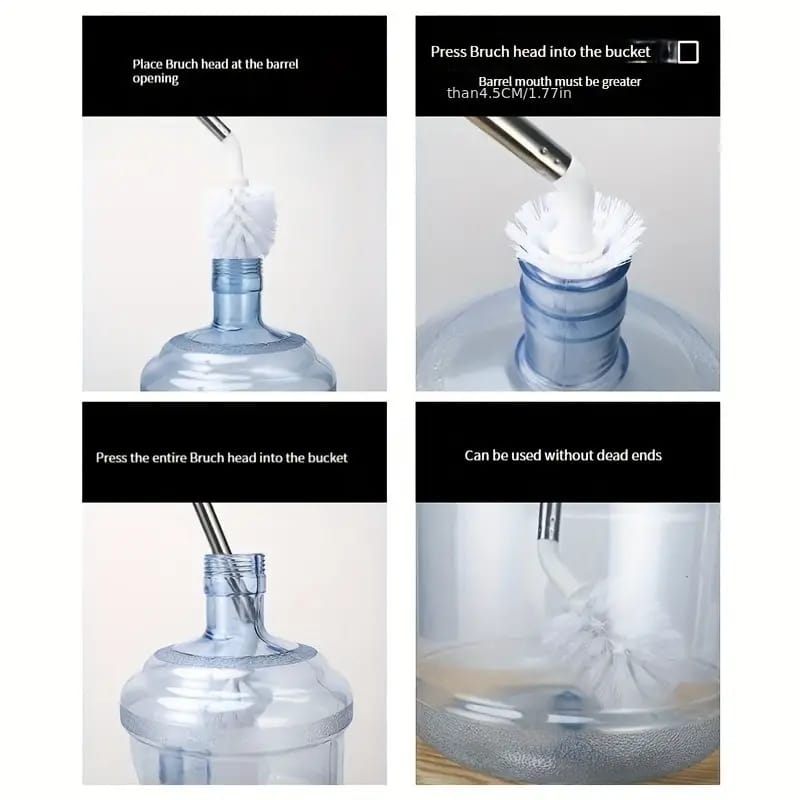 Place Bruch head at the barrel opening

Press Bruch head into the bucket

Barrel mouth must be greater than4.5CM/1.77in

Press the entire Bruch head into the bucket

Can be used without dead ends