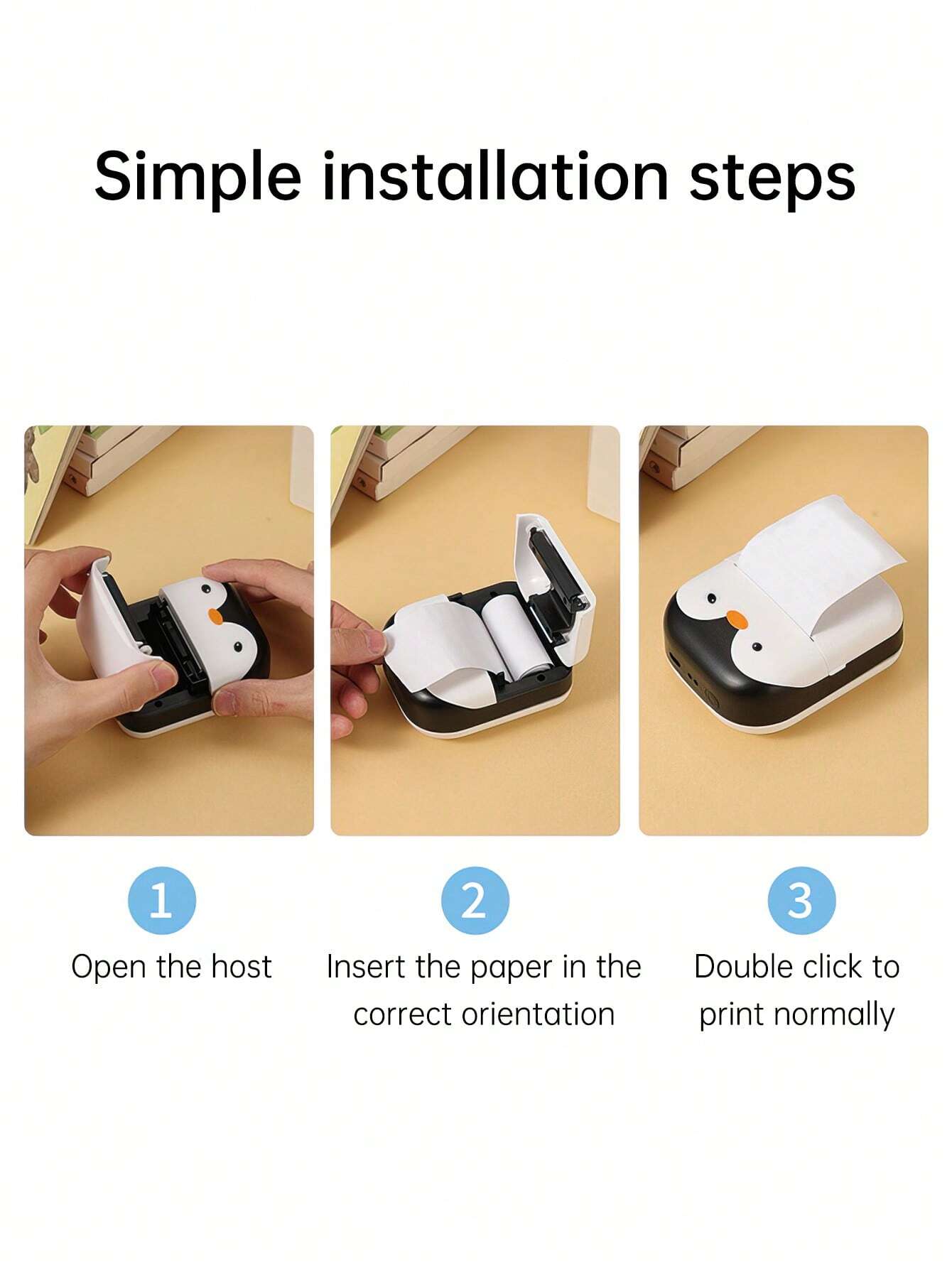 Simple installation steps

1
Open the host

2
Insert the paper in the correct orientation

3
Double click to print normally